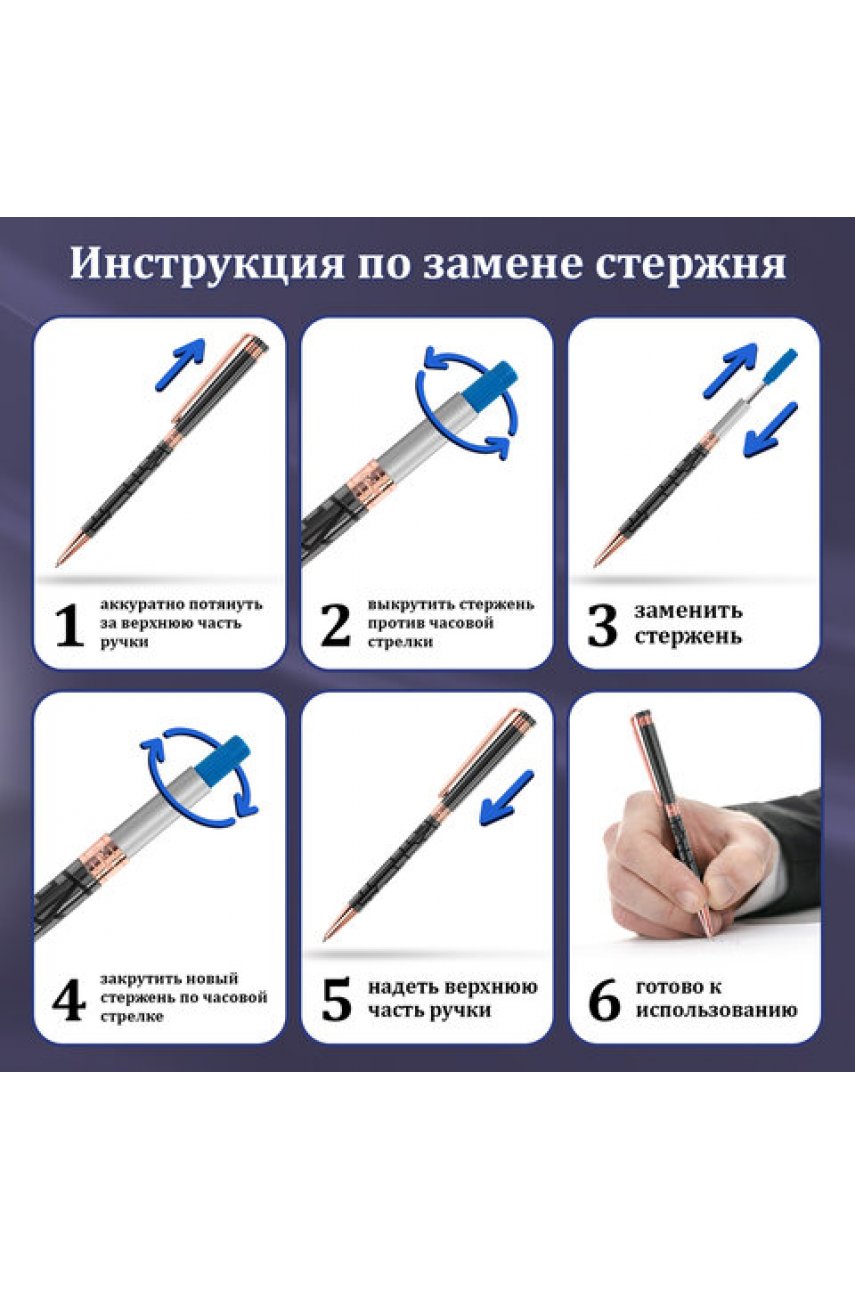 Инструкция по замене стержня

1 аккуратно потянуть за верхнюю часть ручки

2 выкрутить стержень против часовой стрелки

3 заменить стержень

4 закрутить новый стержень по часовой стрелке

5 надеть верхнюю часть ручки

6 готово к использованию